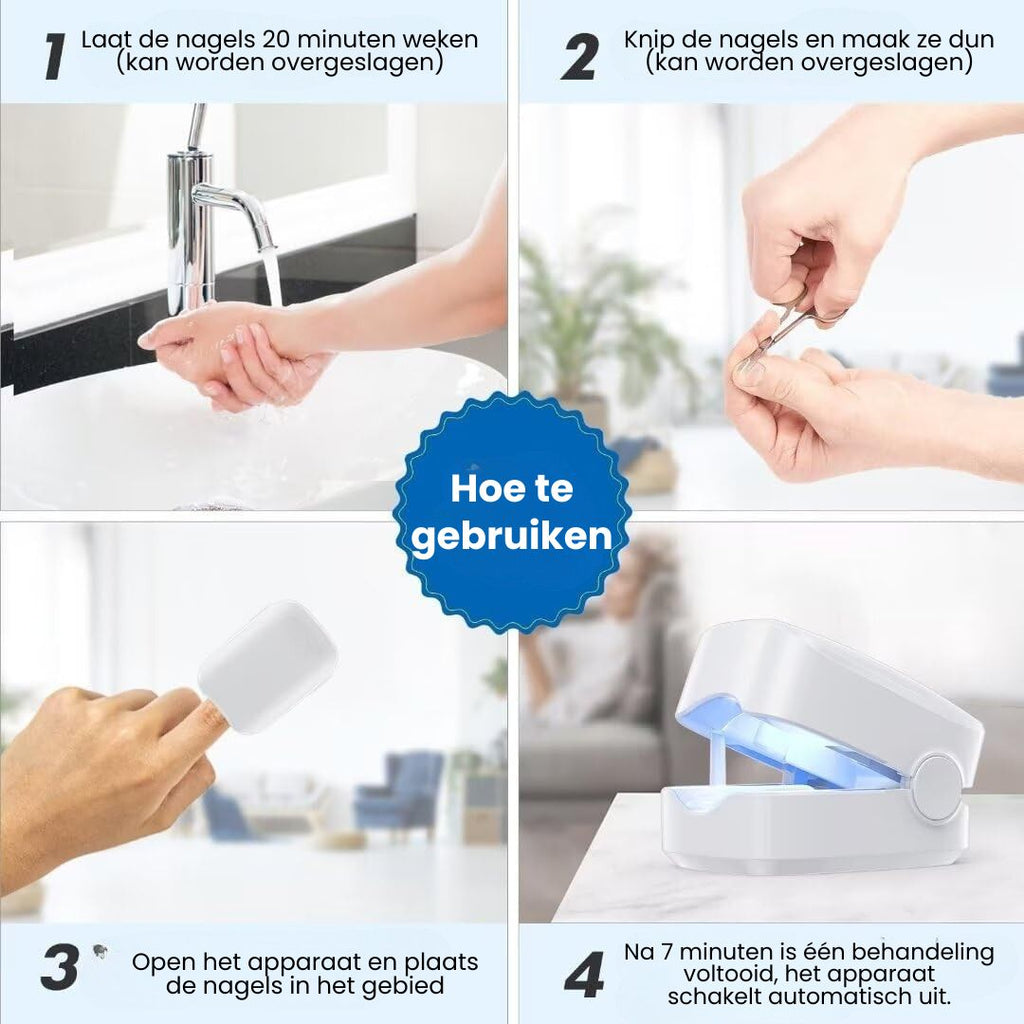 1 Laat de nagels 20 minuten weken (kan worden overgeslagen)

2 Knip de nagels en maak ze dun (kan worden overgeslagen)

Hoe te gebruiken

3 Open het apparaat en plaats de nagels in het gebied

4 Na 7 minuten is één behandeling voltooid, het apparaat schakelt automatisch uit.